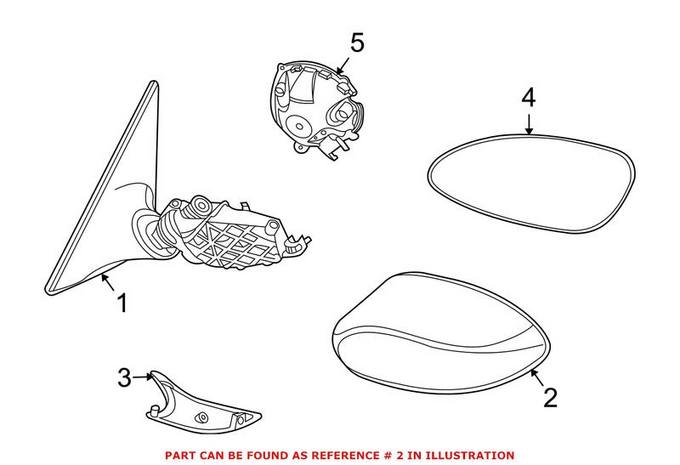 5

4

1

3

2

PART CAN BE FOUND AS REFERENCE # 2 IN ILLUSTRATION